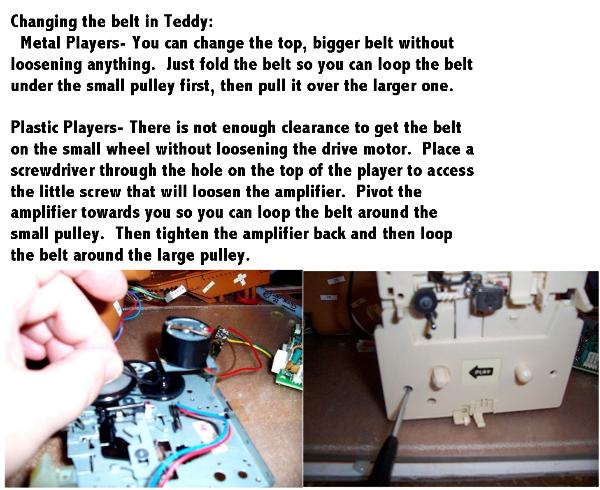 Changing the belt in Teddy:
Metal Players- You can change the top, bigger belt without loosening anything. Just fold the belt so you can loop the belt under the small pulley first, then pull it over the larger one.

Plastic Players- There is not enough clearance to get the belt on the small wheel without loosening the drive motor. Place a screwdriver through the hole on the top of the player to access the little screw that will loosen the amplifier. Pivot the amplifier towards you so you can loop the belt around the small pulley. Then tighten the amplifier back and then loop the belt around the large pulley.

PLAY