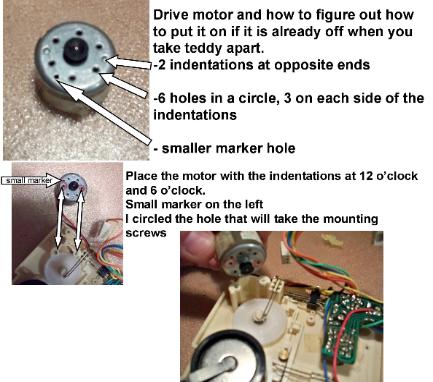 Drive motor and how to figure out how to put it on if it is already off when you take teddy apart.
-2 indentations at opposite ends

-6 holes in a circle, 3 on each side of the indentations

- smaller marker hole

small marker

Place the motor with the indentations at 12 o'clock and 6 o'clock.
Small marker on the left
I circled the hole that will take the mounting screws